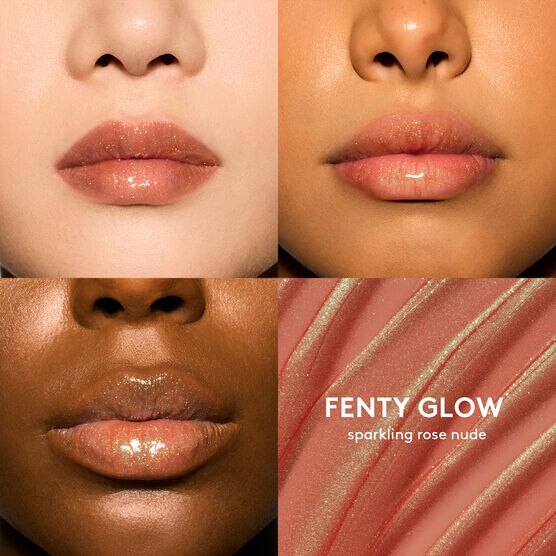 FENTY GLOW
sparkling rose nude